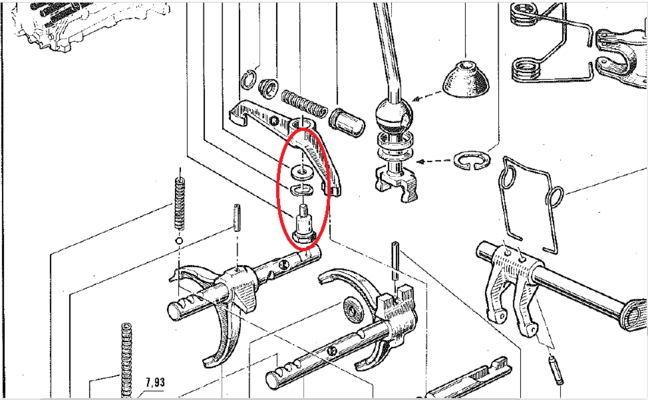 7,93