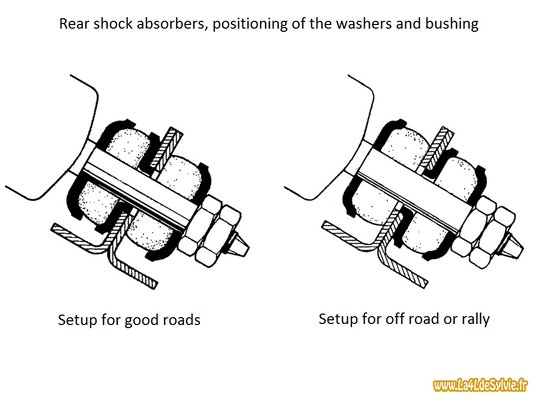 Rear shock absorbers, positioning of the washers and bushing

Setup for good roads

Setup for off road or rally

www.La4LdeSylvie.fr